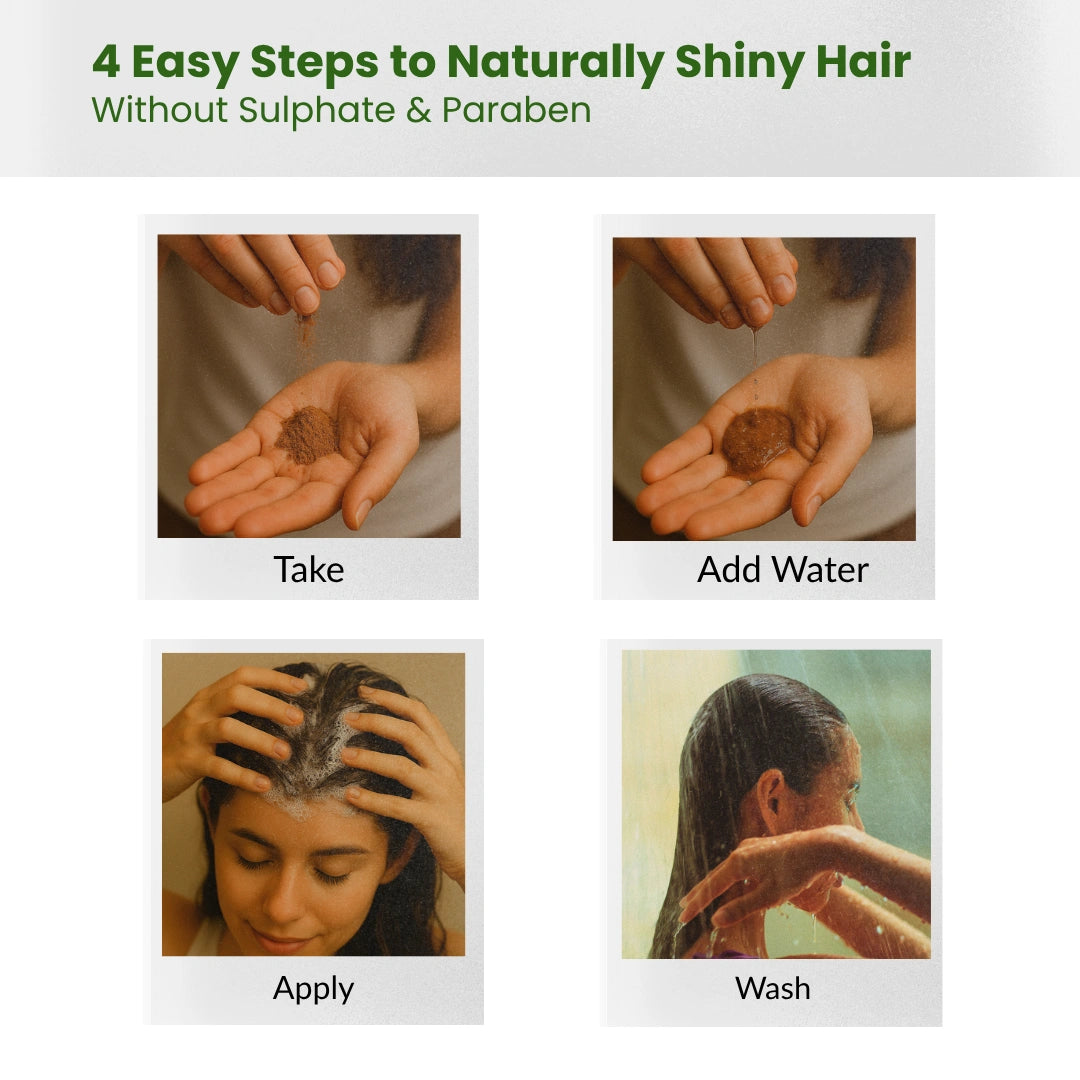 4 Easy Steps to Naturally Shiny Hair
Without Sulphate & Paraben

Take

Add Water

Apply

Wash