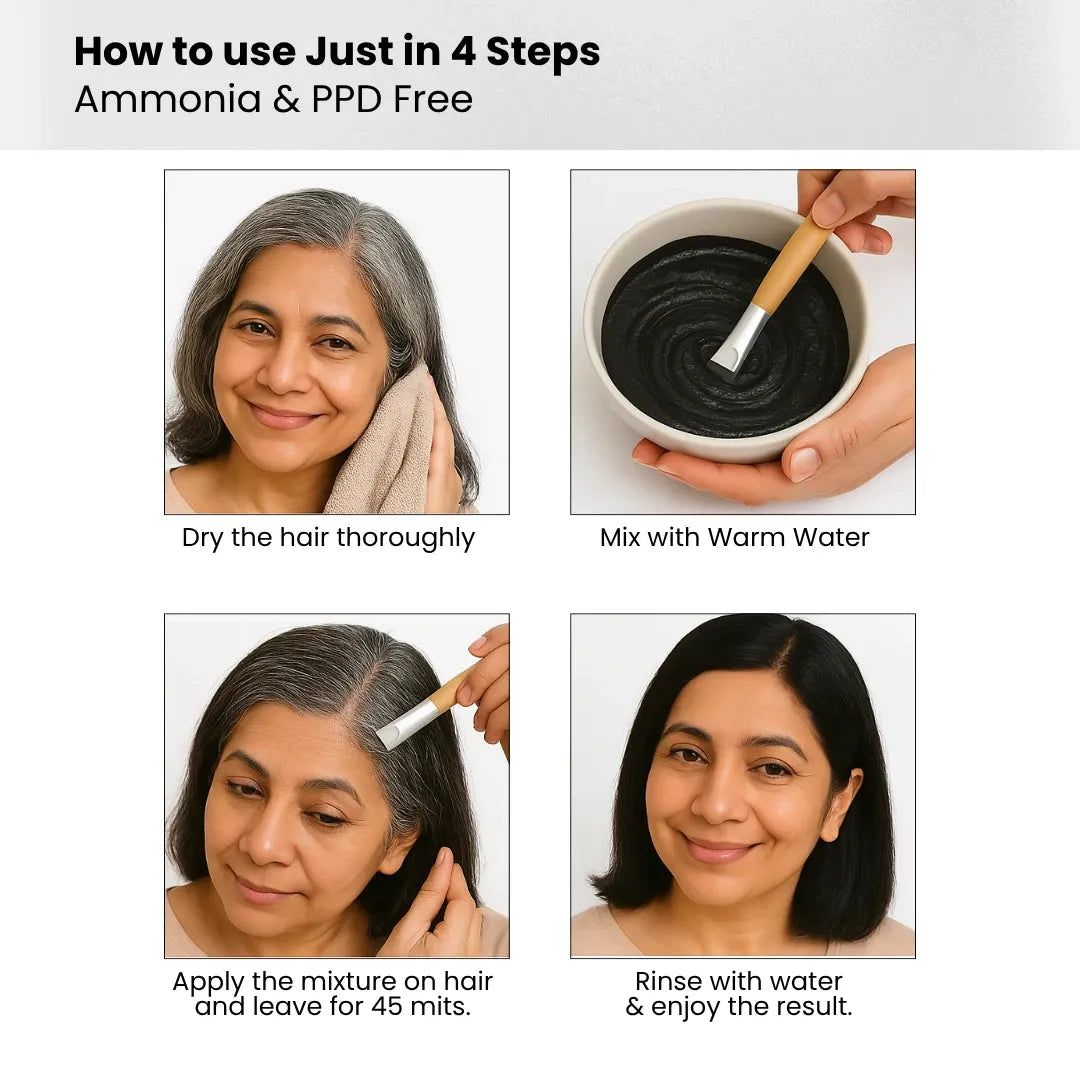 How to use Just in 4 Steps
Ammonia & PPD Free

Dry the hair thoroughly

Mix with Warm Water

Apply the mixture on hair and leave for 45 mits.

Rinse with water & enjoy the result.